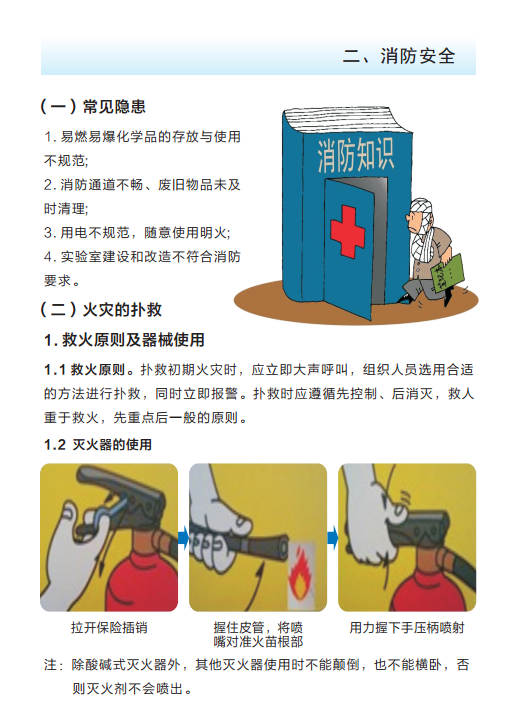 二、消防安全

（一）常见隐患

1. 易燃易爆化学品的存放与使用不规范；
2. 消防通道不畅、废旧物品未及时清理；
3. 用电不规范，随意使用明火；
4. 实验室建设和改造不符合消防要求。

消防知识

（二）火灾的扑救

1. 救火原则及器械使用

1.1 救火原则。扑救初期火灾时，应立即大声呼叫，组织人员选用合适的方法进行扑救，同时立即报警。扑救时应遵循先控制、后消灭，救人重于救火，先重点后一般的原则。

1.2 灭火器的使用

拉开保险插销

握住皮管，将喷嘴对准火苗根部

用力握下手压柄喷射

注：除酸碱式灭火器外，其他灭火器使用时不能颠倒，也不能横卧，否则灭火剂不会喷出。